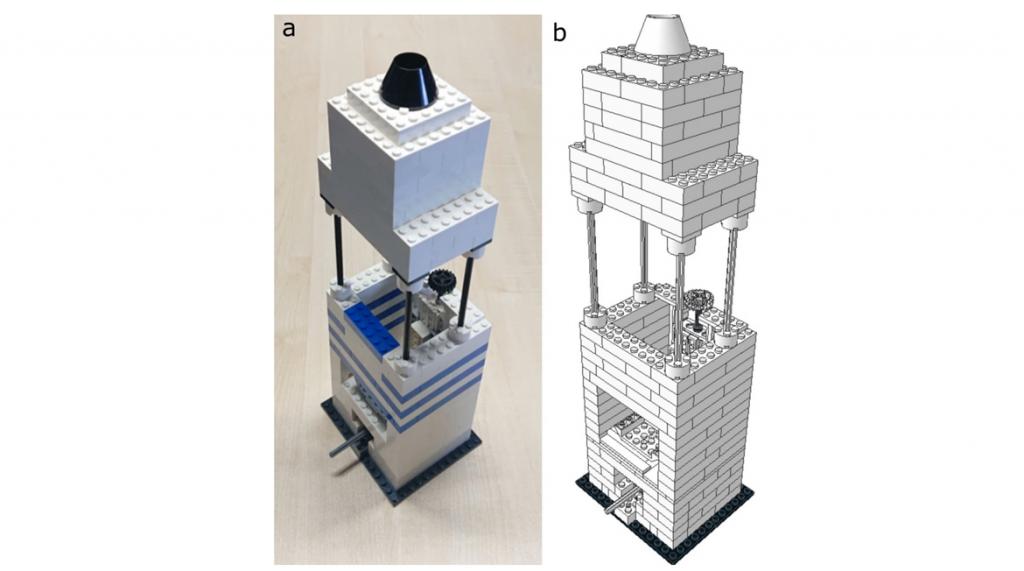 a

b